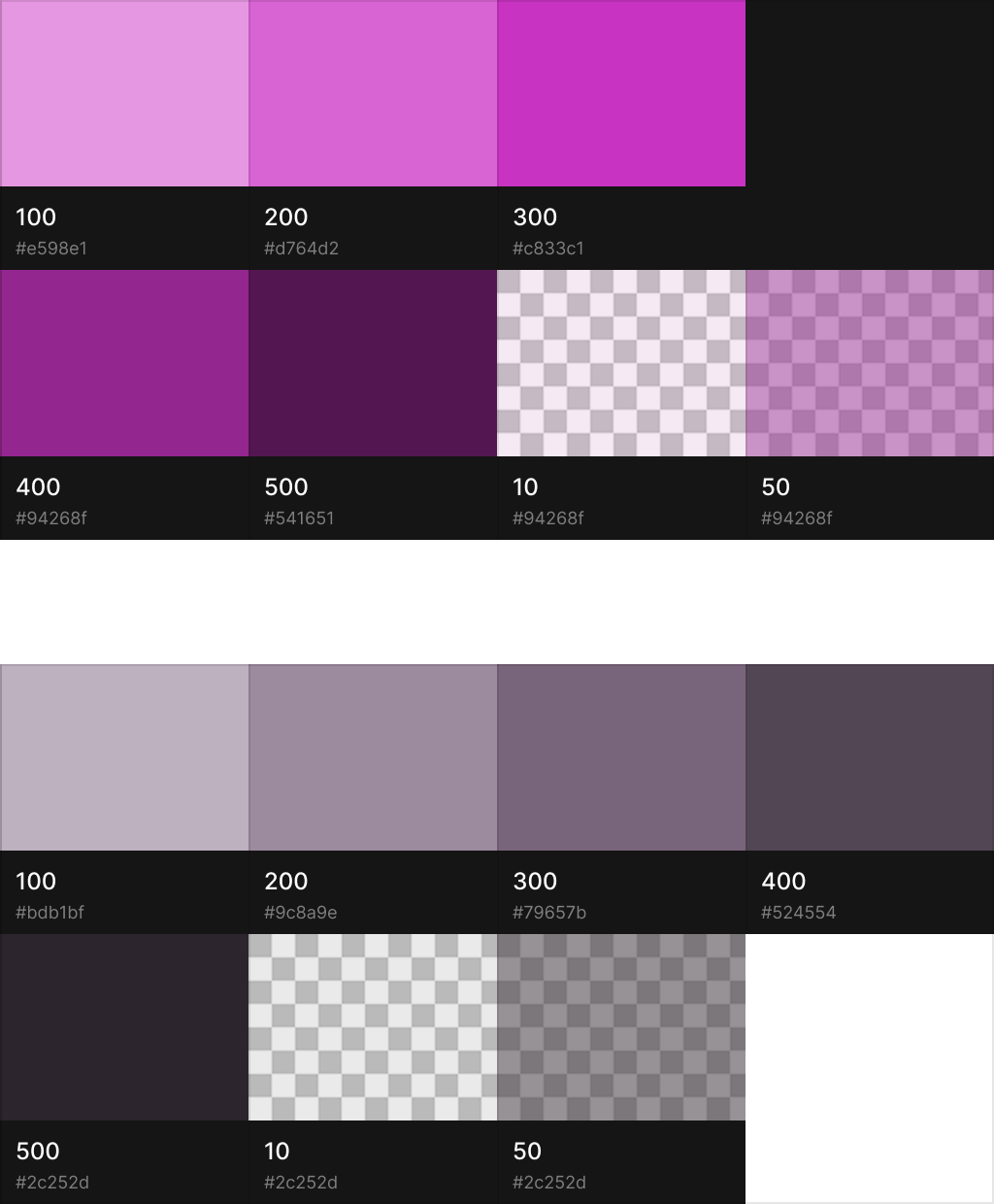 100
#e598e1

200
#d764d2

300
#c833c1

400
#94268f

500
#541651

10
#94268f

50
#94268f

100
#bdb1bf

200
#9c8a9e

300
#79657b

400
#524554

500
#2c252d

10
#2c252d

50
#2c252d