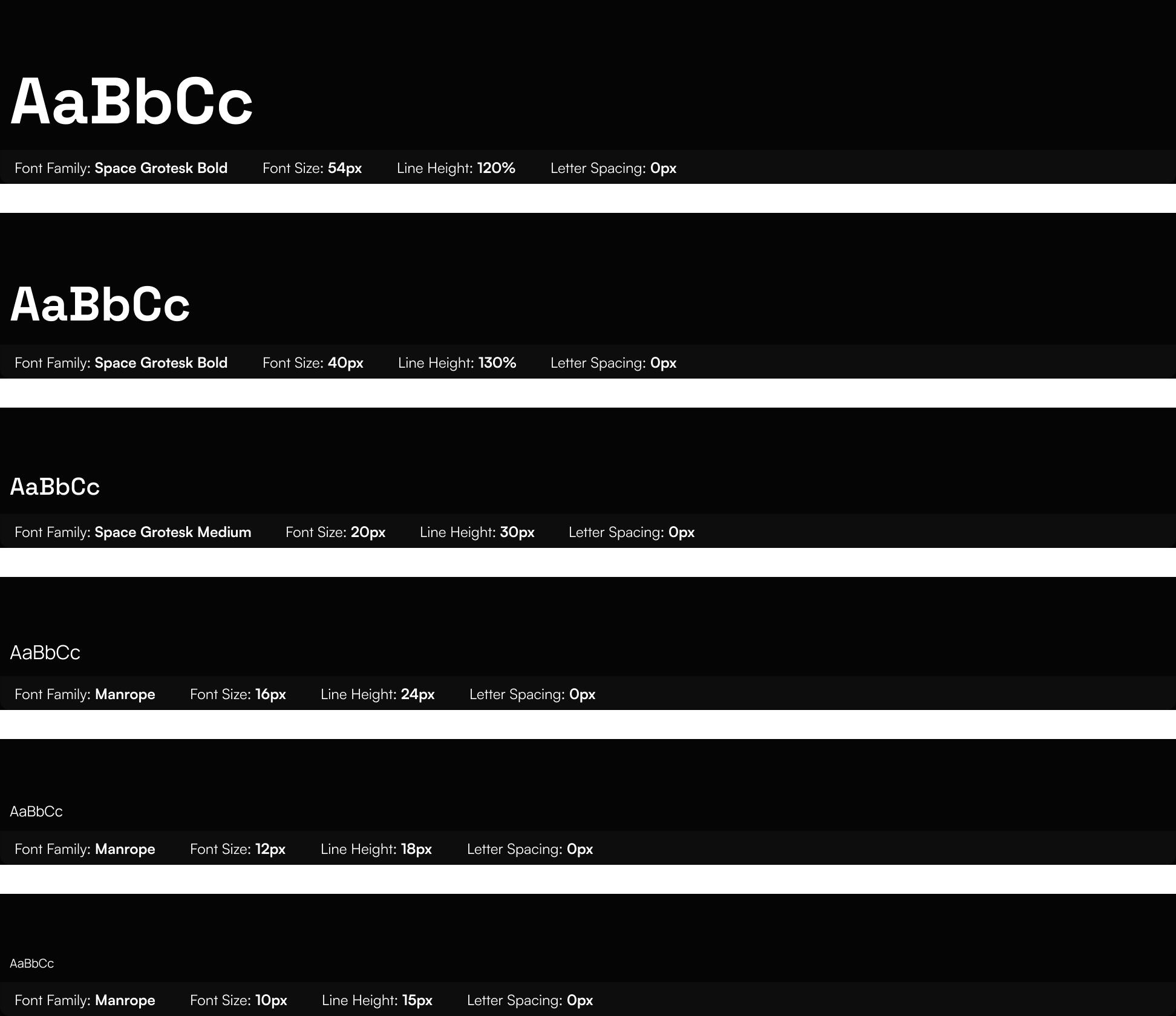 AaBbCc

Font Family: Space Grotesk Bold   Font Size: 54px   Line Height: 120%   Letter Spacing: 0px

AaBbCc

Font Family: Space Grotesk Bold   Font Size: 40px   Line Height: 130%   Letter Spacing: 0px

AaBbCc

Font Family: Space Grotesk Medium   Font Size: 20px   Line Height: 30px   Letter Spacing: 0px

AaBbCc

Font Family: Manrope   Font Size: 16px   Line Height: 24px   Letter Spacing: 0px

AaBbCc

Font Family: Manrope   Font Size: 12px   Line Height: 18px   Letter Spacing: 0px

AaBbCc

Font Family: Manrope   Font Size: 10px   Line Height: 15px   Letter Spacing: 0px